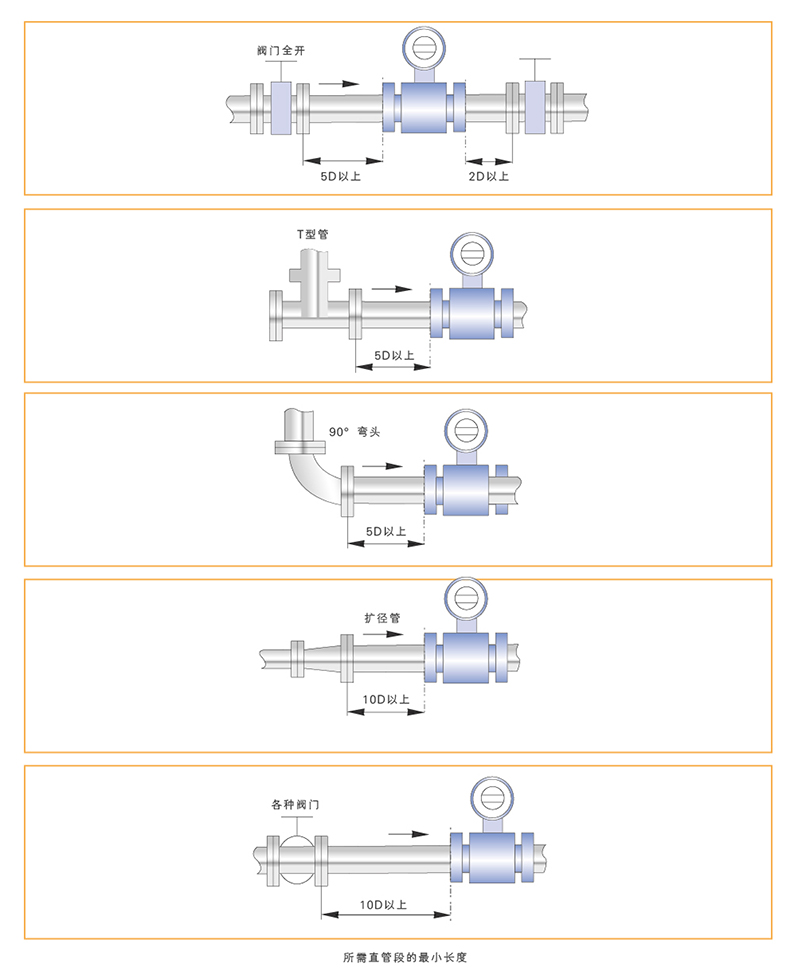 阀门全开

5D以上

2D以上

T型管

5D以上

90° 弯头

5D以上

扩径管

10D以上

各种阀门

10D以上

所需直管段的最小长度